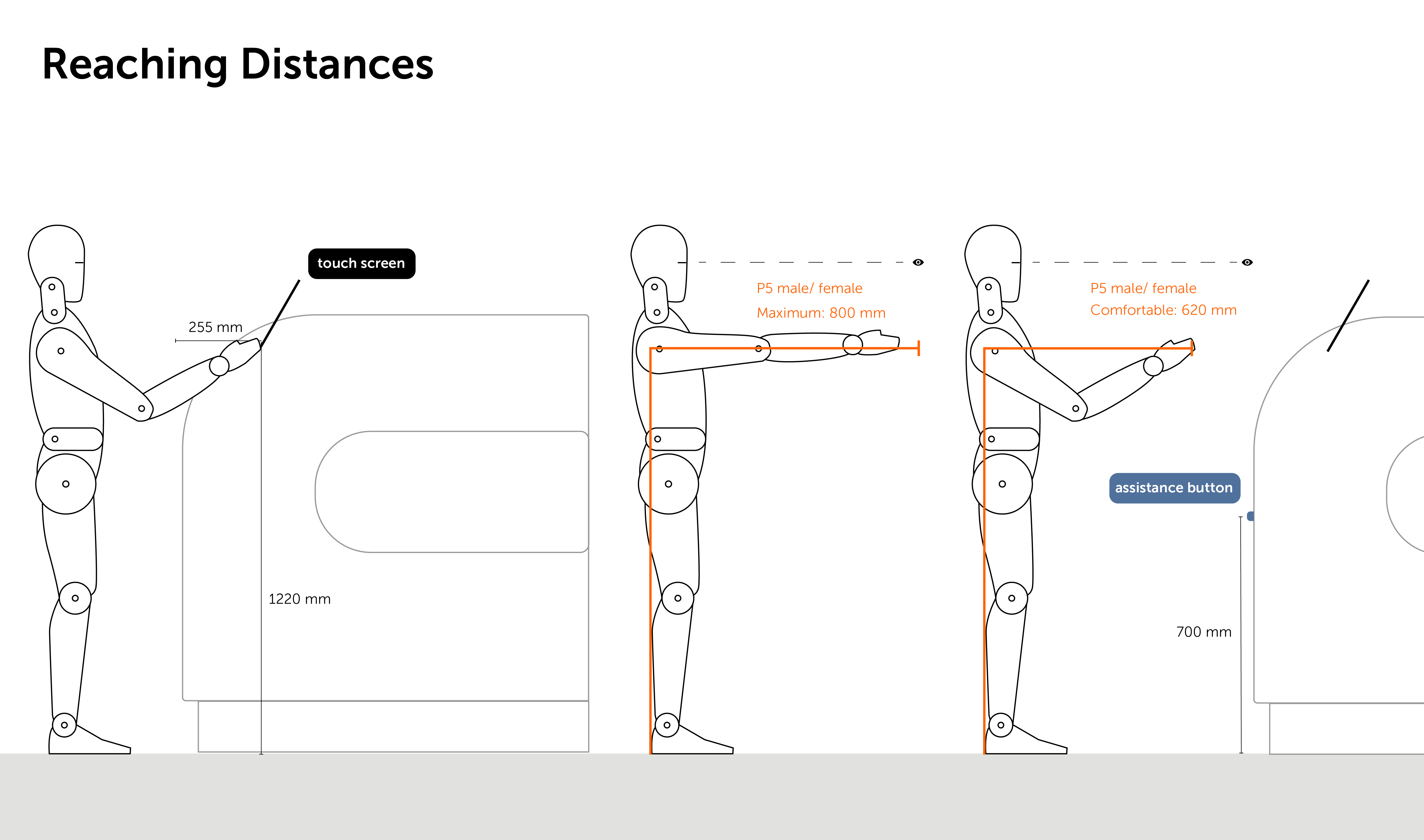 Reaching Distances

touch screen

255 mm

1220 mm

P5 male/ female

Maximum: 800 mm

P5 male/ female

Comfortable: 620 mm

assistance button

700 mm